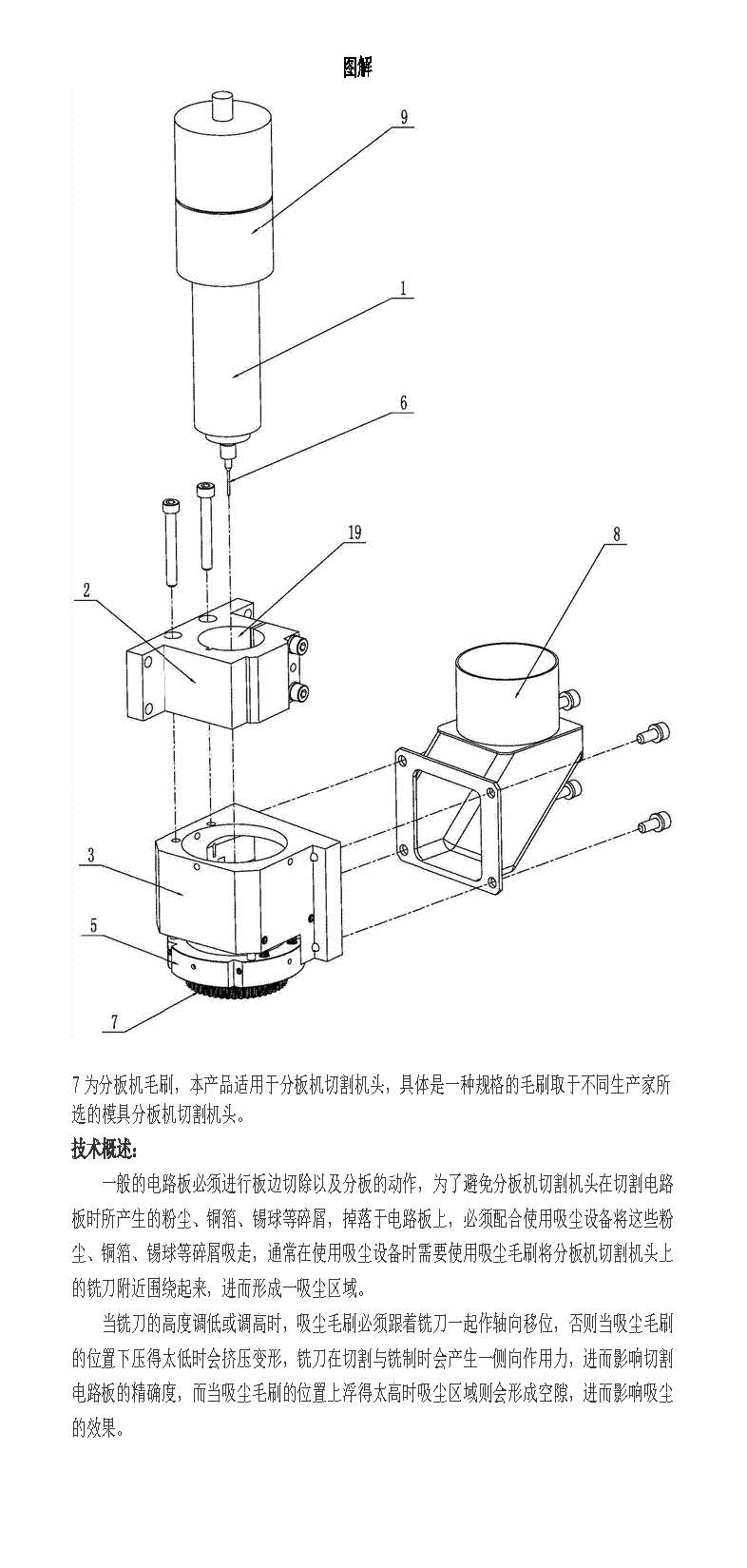 图解

9

1

6

19

8

2

3

5

7

7 为分板机毛刷，本产品适用于分板机切割机头，具体是一种规格的毛刷取于不同生产家所选的模具分板机切割机头。

技术概述：

一般的电路板必须进行板边切除以及分板的动作，为了避免分板机切割机头在切割电路板时所产生的粉尘、铜箔、锡球等碎屑，掉落于电路板上，必须配合使用吸尘设备将这些粉尘、铜箔、锡球等碎屑吸走，通常在使用吸尘设备时需要使用吸尘毛刷将分板机切割机头上的铣刀附近围绕起来，进而形成一吸尘区域。

当铣刀的高度调低或调高时，吸尘毛刷必须跟着铣刀一起作轴向移位，否则当吸尘毛刷的位置下压得太低时会挤压变形，铣刀在切割与铣制时会产生一侧向作用力，进而影响切割电路板的精确度，而当吸尘毛刷的位置上浮得太高时吸尘区域则会形成空隙，进而影响吸尘的效果。